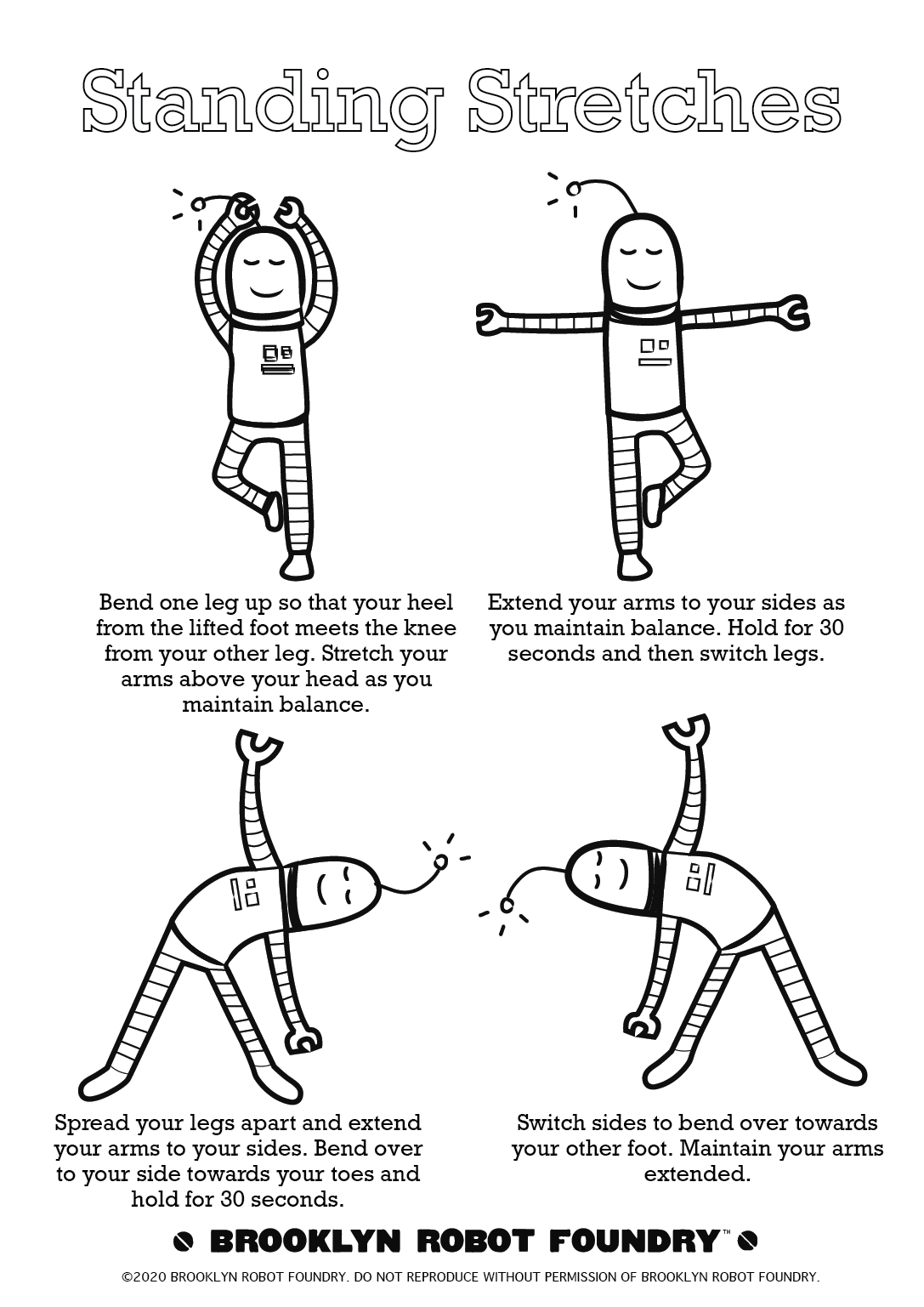 Standing Stretches

Bend one leg up so that your heel from the lifted foot meets the knee from your other leg. Stretch your arms above your head as you maintain balance.

Extend your arms to your sides as you maintain balance. Hold for 30 seconds and then switch legs.

Spread your legs apart and extend your arms to your sides. Bend over to your side towards your toes and hold for 30 seconds.

Switch sides to bend over towards your other foot. Maintain your arms extended.

BROOKLYN ROBOT FOUNDRY™

©2020 BROOKLYN ROBOT FOUNDRY. DO NOT REPRODUCE WITHOUT PERMISSION OF BROOKLYN ROBOT FOUNDRY.